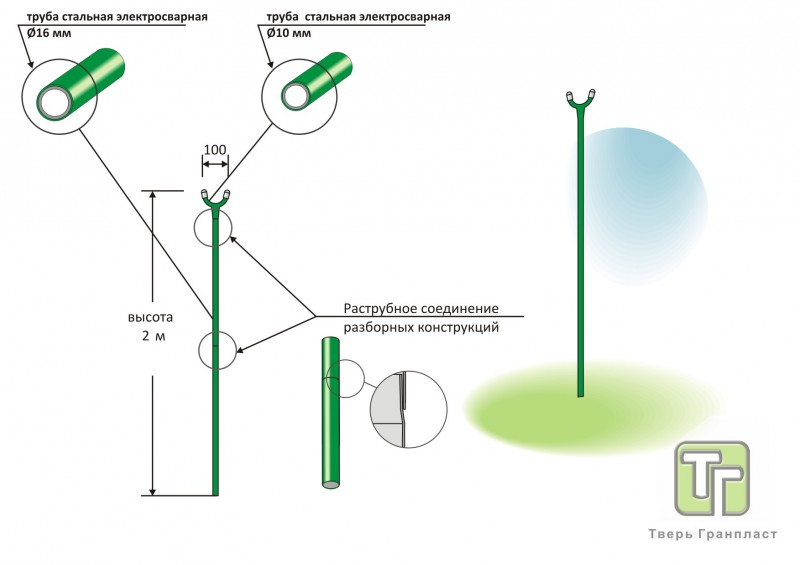 труба стальная электросварная
Ø16 мм

труба стальная электросварная
Ø10 мм

100

высота
2 м

Раструбное соединение
разборных конструкций

ТГ

Тверь Гранпласт