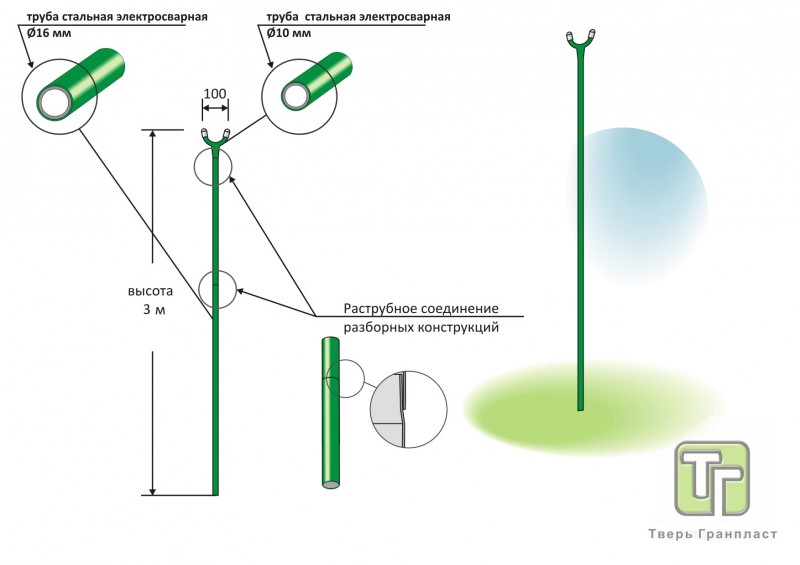 труба стальная электросварная
Ø16 мм

труба стальная электросварная
Ø10 мм

100

высота
3 м

Раструбное соединение
разборных конструкций

ТГ

Тверь Гранпласт