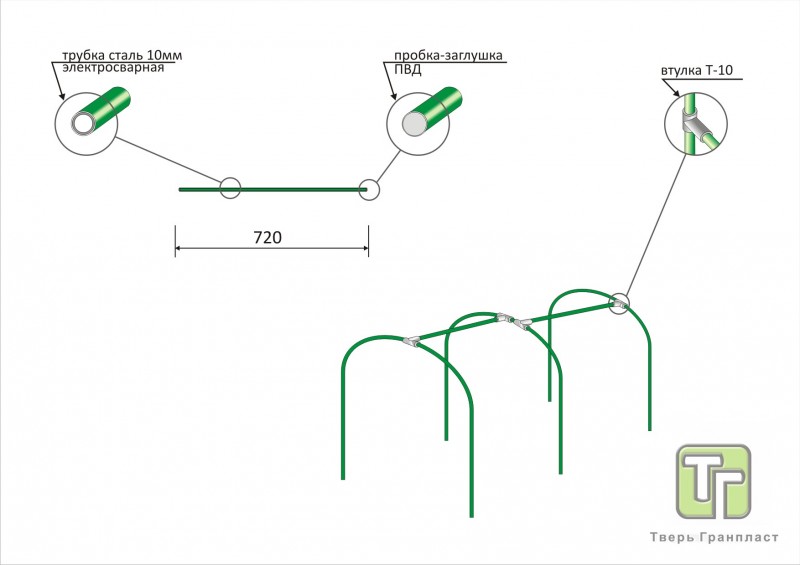 трубка сталь 10мм
электросварная

пробка-заглушка
ПВД

втулка Т-10

720

ТГ
Тверь Гранпласт