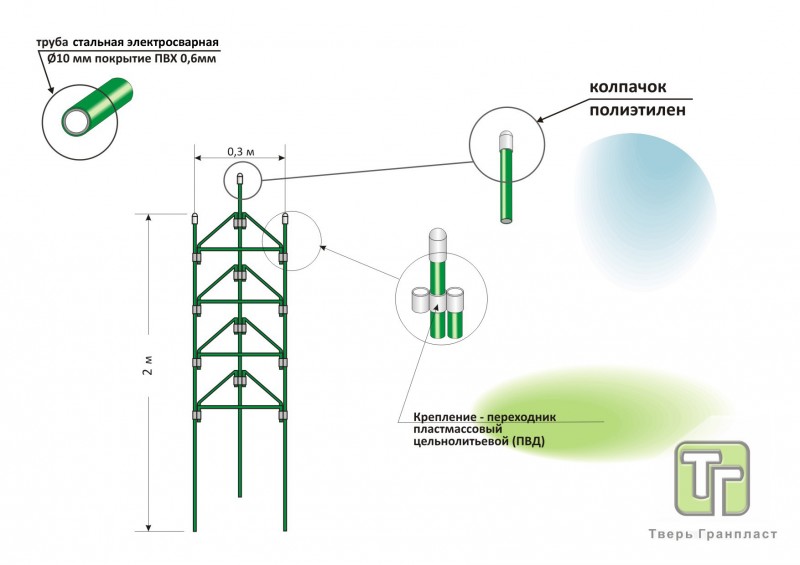 труба стальная электросварная
Ø10 мм покрытие ПВХ 0,6мм

колпачок
полиэтилен

0,3 м

2 м

Крепление - переходник
пластмассовый
цельнолитьевой (ПВД)

ТГ

Тверь Гранпласт