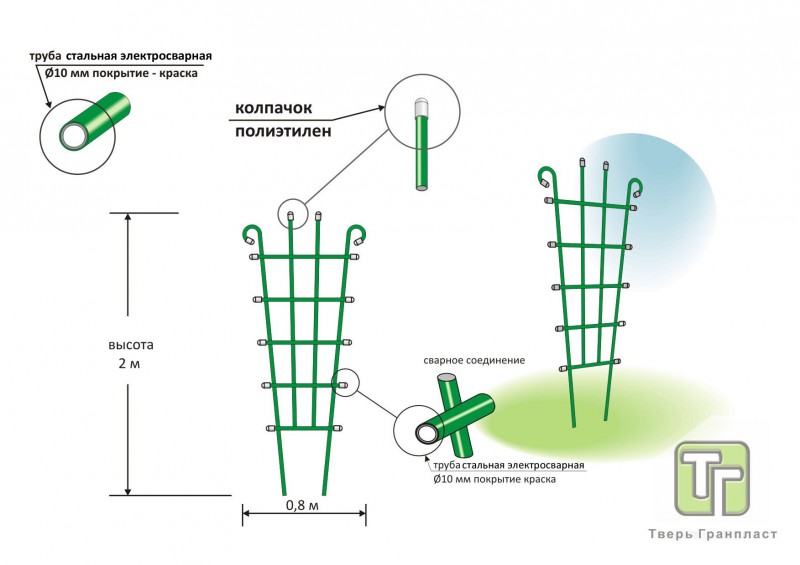 труба стальная электросварная
Ø10 мм покрытие - краска

колпачок
полиэтилен

высота
2 м

сварное соединение

труба стальная электросварная
Ø10 мм покрытие краска

0,8 м

ТГ
Тверь Гранпласт