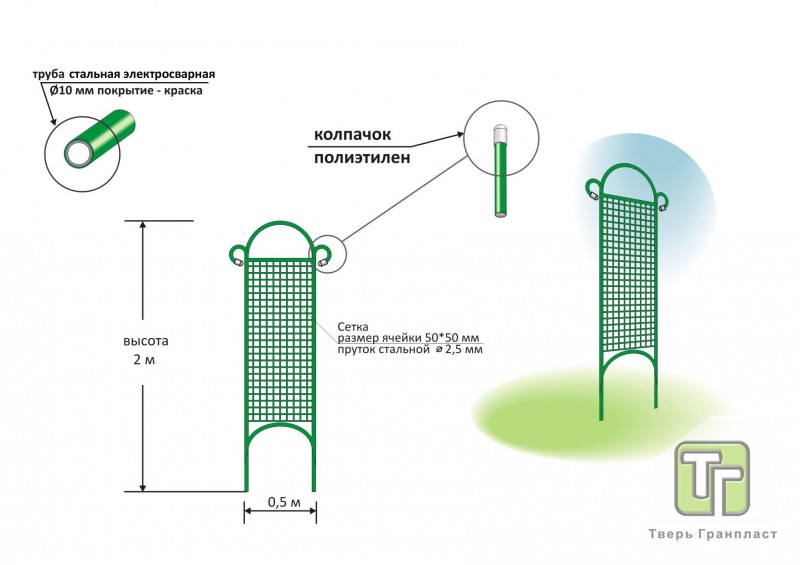 труба стальная электросварная
Ø10 мм покрытие - краска

колпачок
полиэтилен

высота
2 м

Сетка
размер ячейки 50*50 мм
пруток стальной ⌀ 2,5 мм

0,5 м

ТГ

Тверь Гранпласт