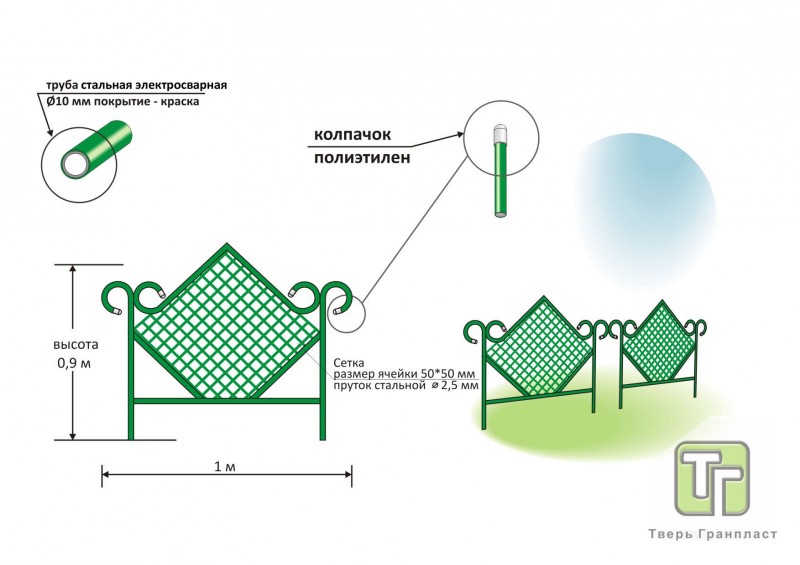 труба стальная электросварная
Ø10 мм покрытие - краска

колпачок
полиэтилен

высота
0,9 м

Сетка
размер ячейки 50*50 мм
пруток стальной ⌀ 2,5 мм

1 м

ТГ

Тверь Гранпласт