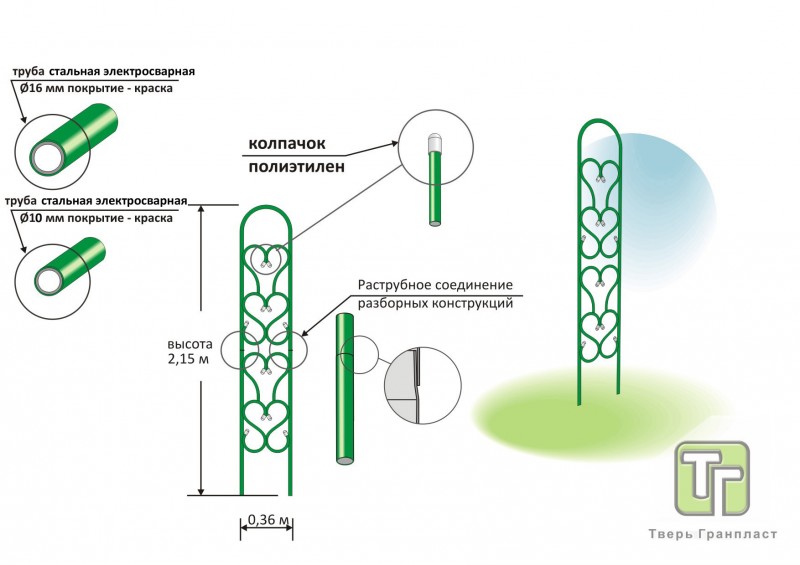 труба стальная электросварная
Ø16 мм покрытие - краска

труба стальная электросварная
Ø10 мм покрытие - краска

колпачок
полиэтилен

Раструбное соединение
разборных конструкций

высота
2,15 м

0,36 м

ТГ

Тверь Гранпласт